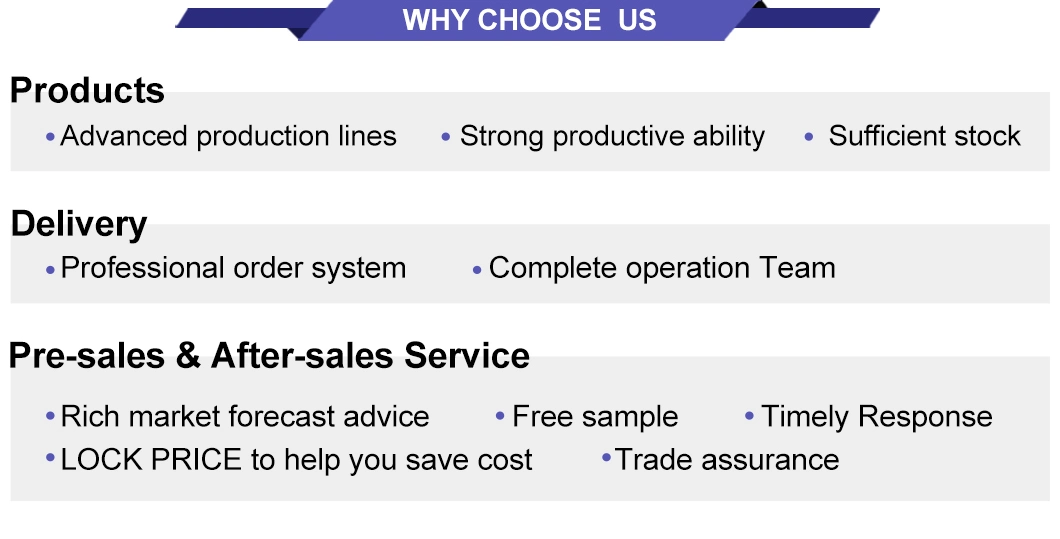 WHY CHOOSE US

Products

• Advanced production lines • Strong productive ability • Sufficient stock

Delivery

• Professional order system • Complete operation Team

Pre-sales & After-sales Service

• Rich market forecast advice • Free sample • Timely Response
• LOCK PRICE to help you save cost • Trade assurance